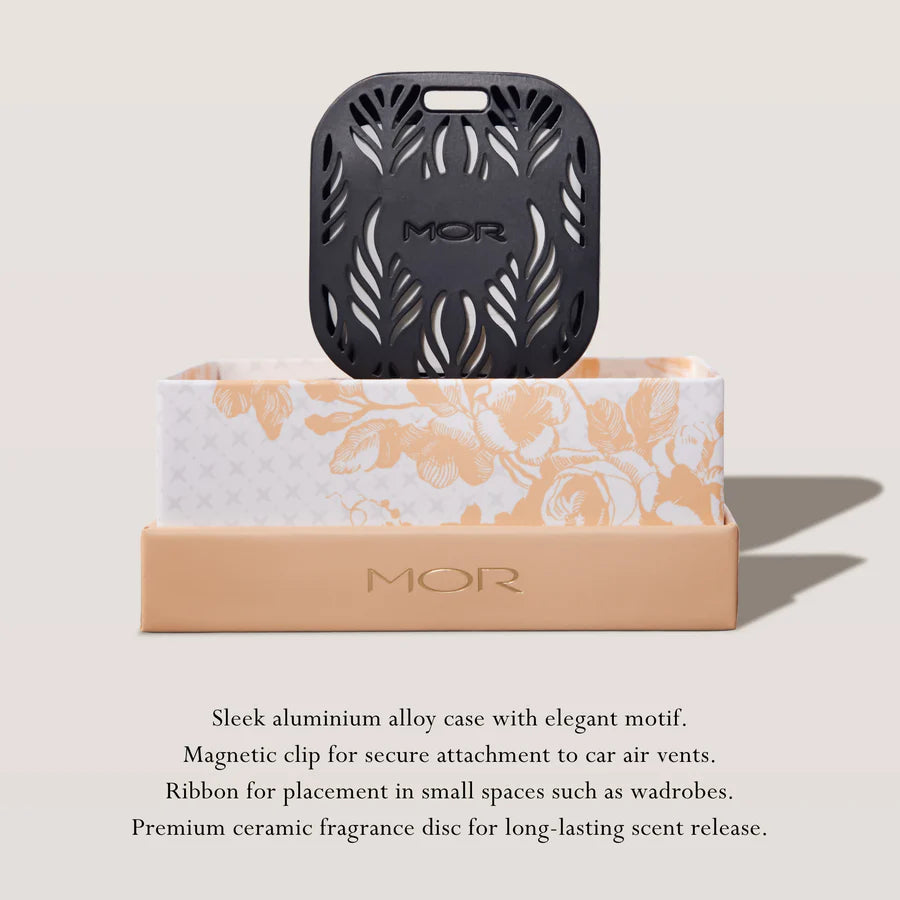 MOR

MOR

Sleek aluminium alloy case with elegant motif.
Magnetic clip for secure attachment to car air vents.
Ribbon for placement in small spaces such as wadrobes.
Premium ceramic fragrance disc for long-lasting scent release.