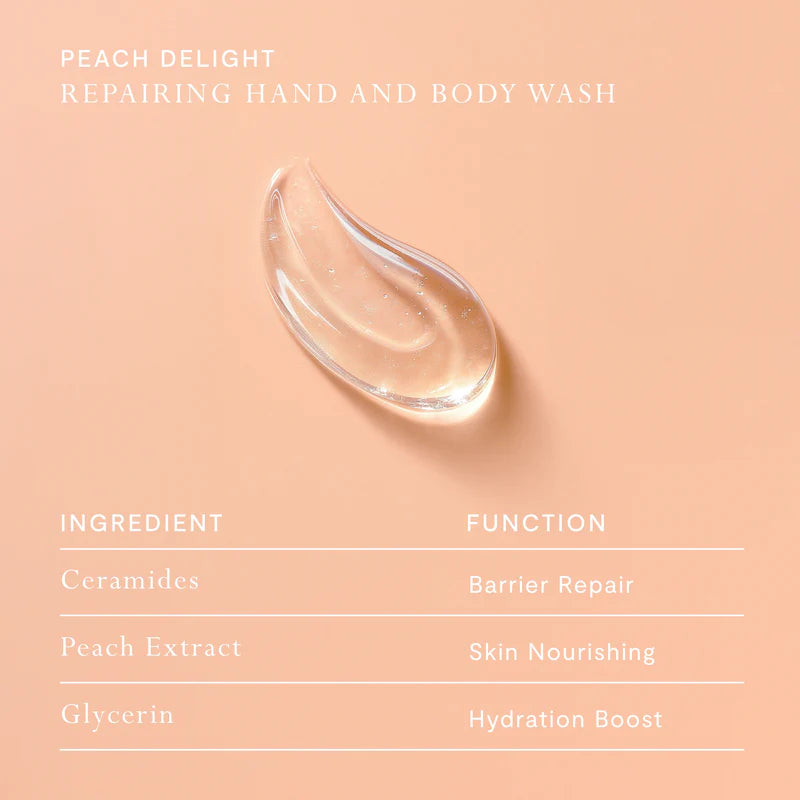 PEACH DELIGHT
REPAIRING HAND AND BODY WASH

| INGREDIENT | FUNCTION |
|---|---|
| Ceramides | Barrier Repair |
| Peach Extract | Skin Nourishing |
| Glycerin | Hydration Boost |