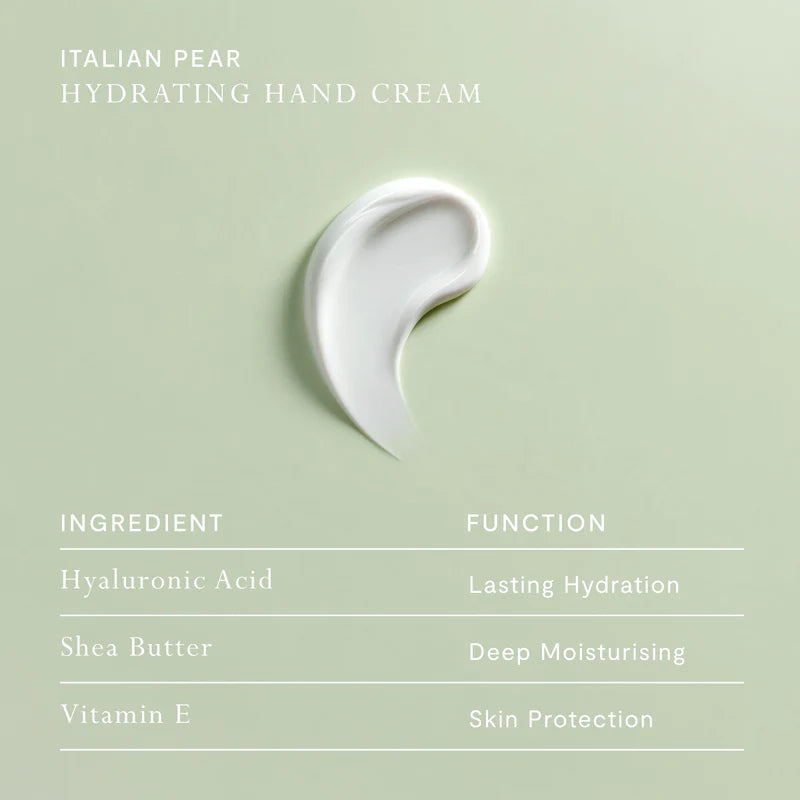 ITALIAN PEAR
HYDRATING HAND CREAM

| INGREDIENT | FUNCTION |
|---|---|
| Hyaluronic Acid | Lasting Hydration |
| Shea Butter | Deep Moisturising |
| Vitamin E | Skin Protection |