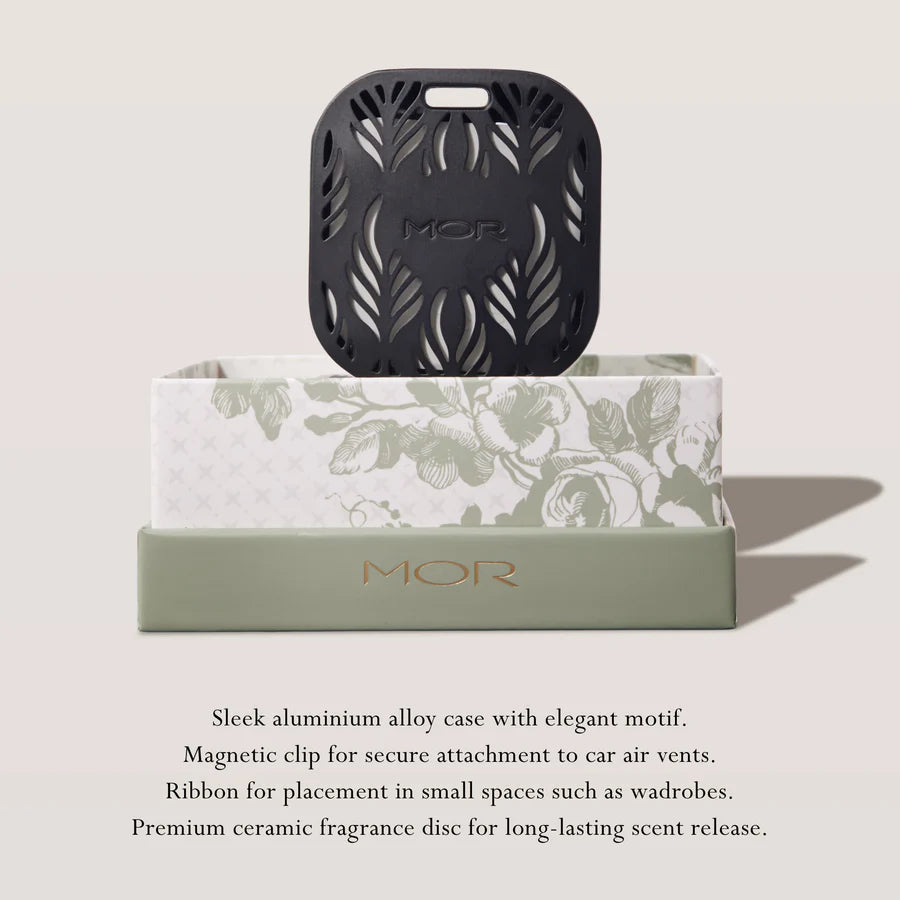 MOR

MOR

Sleek aluminium alloy case with elegant motif.
Magnetic clip for secure attachment to car air vents.
Ribbon for placement in small spaces such as wadrobes.
Premium ceramic fragrance disc for long-lasting scent release.