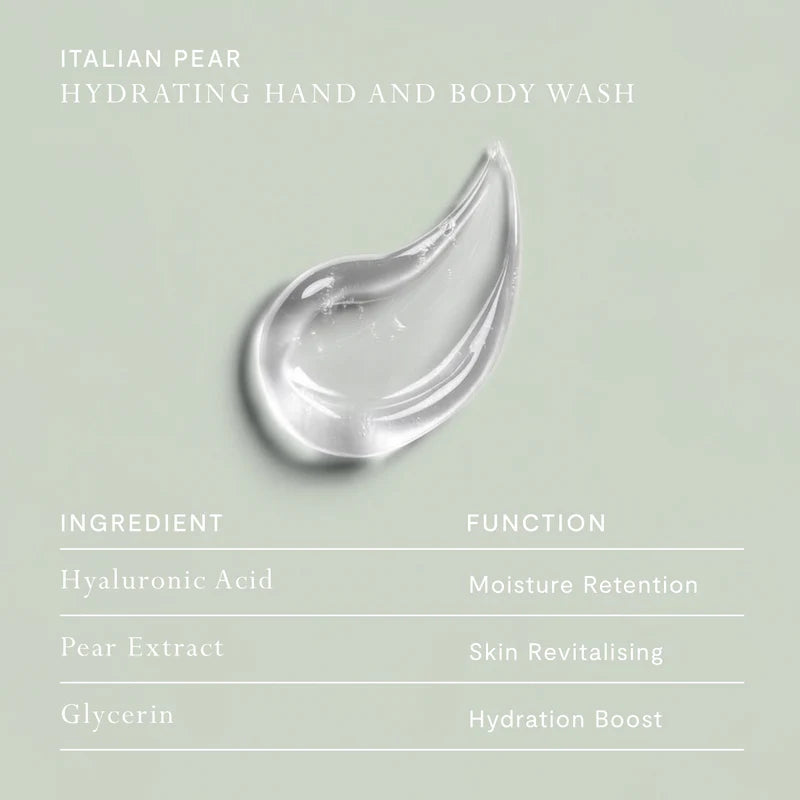 ITALIAN PEAR
HYDRATING HAND AND BODY WASH

| INGREDIENT | FUNCTION |
|---|---|
| Hyaluronic Acid | Moisture Retention |
| Pear Extract | Skin Revitalising |
| Glycerin | Hydration Boost |