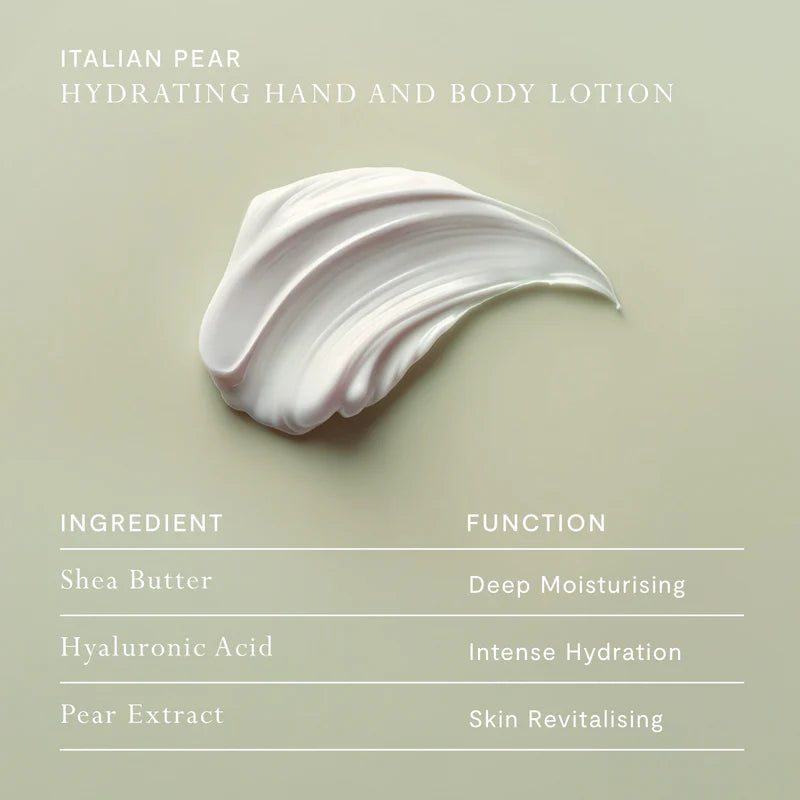 ITALIAN PEAR
HYDRATING HAND AND BODY LOTION

| INGREDIENT | FUNCTION |
|---|---|
| Shea Butter | Deep Moisturising |
| Hyaluronic Acid | Intense Hydration |
| Pear Extract | Skin Revitalising |